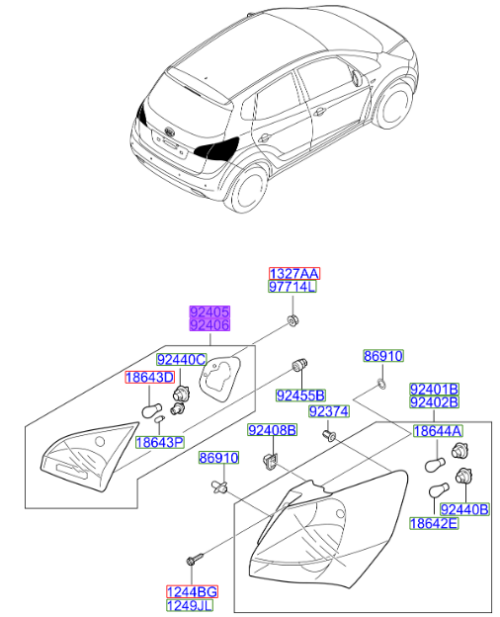 1327AA
97714L
92405
92406
92440C
18643D
18643P
92455B
86910
92401B
92402B
92374
92408B
18644A
86910
92440B
18642E
1244BG
1249JL